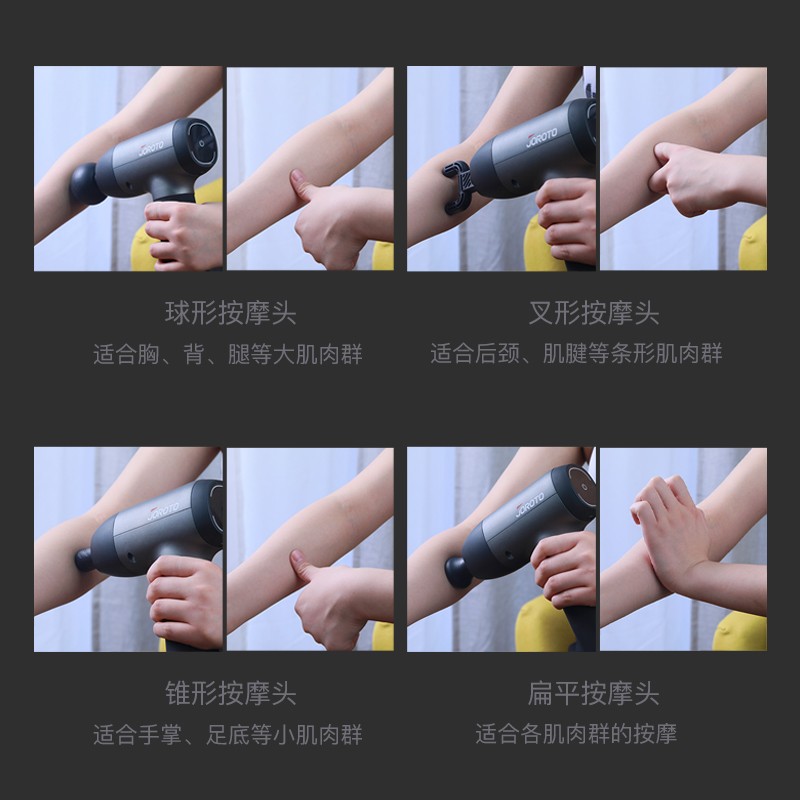 JOROTO

JOROTO

球形按摩头
适合胸、背、腿等大肌肉群

叉形按摩头
适合后颈、肌腱等条形肌肉群

JOROTO

JOROTO

锥形按摩头
适合手掌、足底等小肌肉群

扁平按摩头
适合各肌肉群的按摩